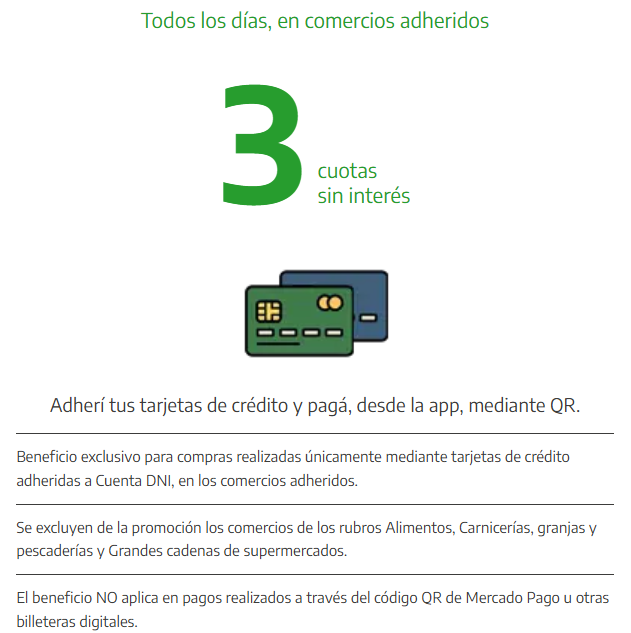 Todos los días, en comercios adheridos

3 cuotas sin interés

Adherí tus tarjetas de crédito y pagá, desde la app, mediante QR.

Beneficio exclusivo para compras realizadas únicamente mediante tarjetas de crédito adheridas a Cuenta DNI, en los comercios adheridos.

Se excluyen de la promoción los comercios de los rubros Alimentos, Carnicerías, granjas y pescaderías y Grandes cadenas de supermercados.

El beneficio NO aplica en pagos realizados a través del código QR de Mercado Pago u otras billeteras digitales.